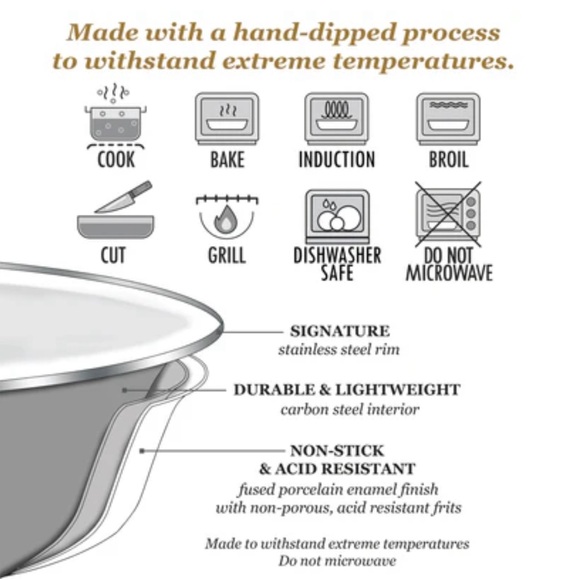 Made with a hand-dipped process to withstand extreme temperatures.

COOK

BAKE

INDUCTION

BROIL

CUT

GRILL

DISHWASHER SAFE

DO NOT MICROWAVE

SIGNATURE
stainless steel rim

DURABLE & LIGHTWEIGHT
carbon steel interior

NON-STICK
& ACID RESISTANT
fused porcelain enamel finish with non-porous, acid resistant frits

Made to withstand extreme temperatures
Do not microwave